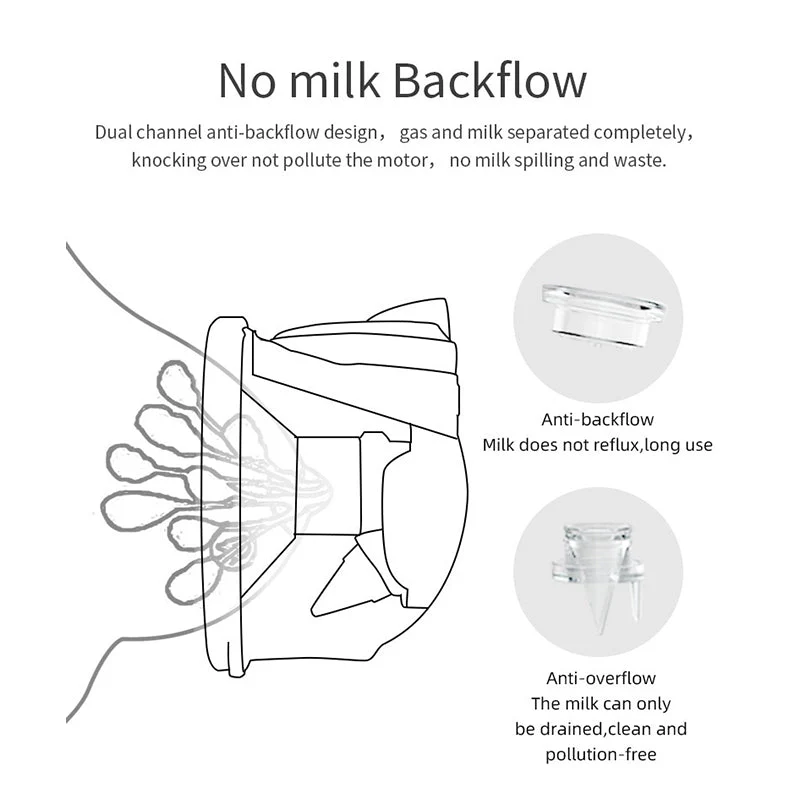 No milk Backflow

Dual channel anti-backflow design， gas and milk separated completely， knocking over not pollute the motor， no milk spilling and waste.

Anti-backflow
Milk does not reflux,long use

Anti-overflow
The milk can only be drained,clean and pollution-free